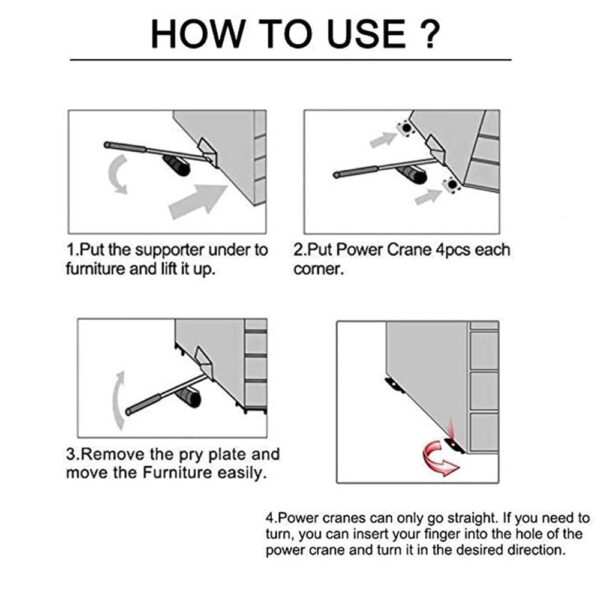 HOW TO USE ?

1.Put the supporter under to furniture and lift it up.

2.Put Power Crane 4pcs each corner.

3.Remove the pry plate and move the Furniture easily.

4.Power cranes can only go straight. If you need to turn, you can insert your finger into the hole of the power crane and turn it in the desired direction.